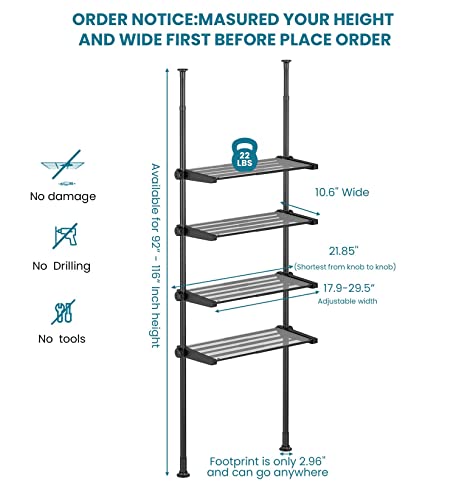 ORDER NOTICE:MASURED YOUR HEIGHT AND WIDE FIRST BEFORE PLACE ORDER

No damage

No Drilling

No tools

Available for 92" - 116" Inch height

22 LBS

10.6" Wide

21.85"
(Shortest from knob to knob)

17.9-29.5"
Adjustable width

Footprint is only 2.96"
and can go anywhere