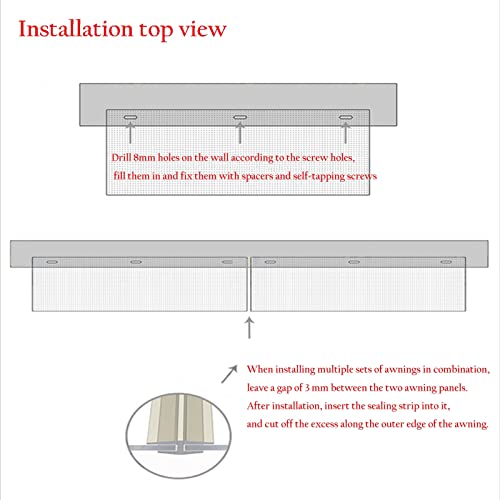 Installation top view

Drill 8mm holes on the wall according to the screw holes, fill them in and fix them with spacers and self-tapping screws

When installing multiple sets of awnings in combination, leave a gap of 3 mm between the two awning panels. After installation, insert the sealing strip into it, and cut off the excess along the outer edge of the awning.