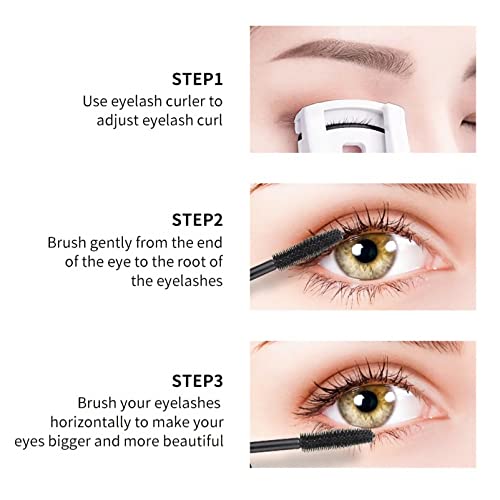 STEP1
Use eyelash curler to adjust eyelash curl

STEP2
Brush gently from the end of the eye to the root of the eyelashes

STEP3
Brush your eyelashes horizontally to make your eyes bigger and more beautiful