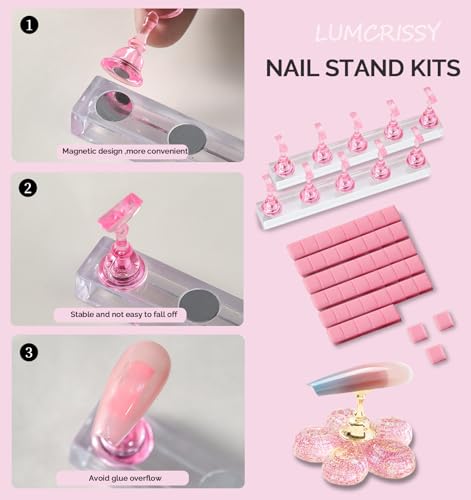 1

Magnetic design ,more convenient

2

Stable and not easy to fall off

3

Avoid glue overflow

LUMCRISSY

NAIL STAND KITS