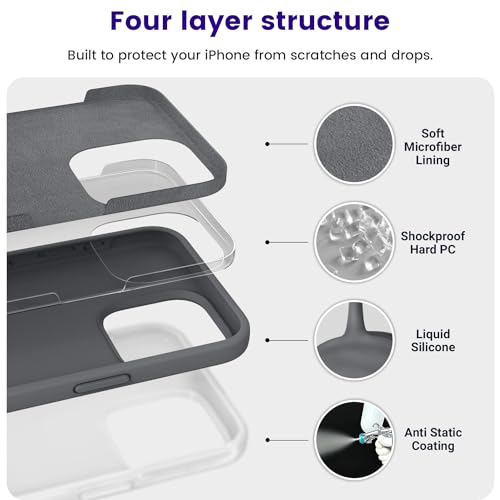 Four layer structure

Built to protect your iPhone from scratches and drops.

Soft Microfiber Lining

Shockproof Hard PC

Liquid Silicone

Anti Static Coating