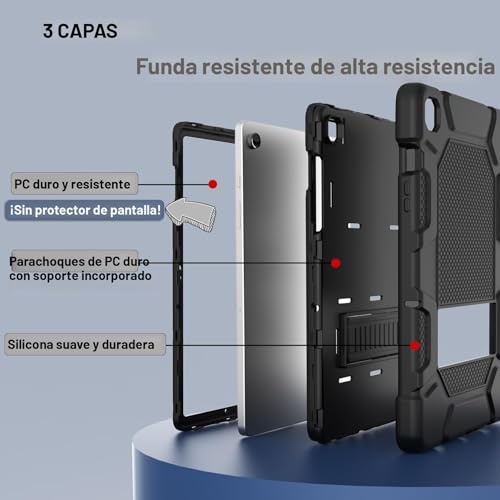 3 CAPAS

Funda resistente de alta resistencia

PC duro y resistente

¡Sin protector de pantalla!

Parachoques de PC duro con soporte incorporado

Silicona suave y duradera