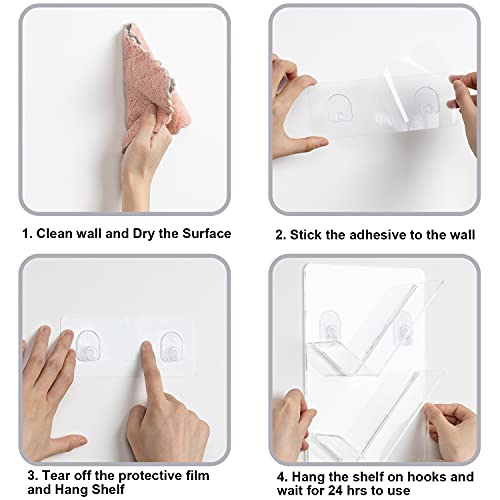 1. Clean wall and Dry the Surface

2. Stick the adhesive to the wall

3. Tear off the protective film and Hang Shelf

4. Hang the shelf on hooks and wait for 24 hrs to use