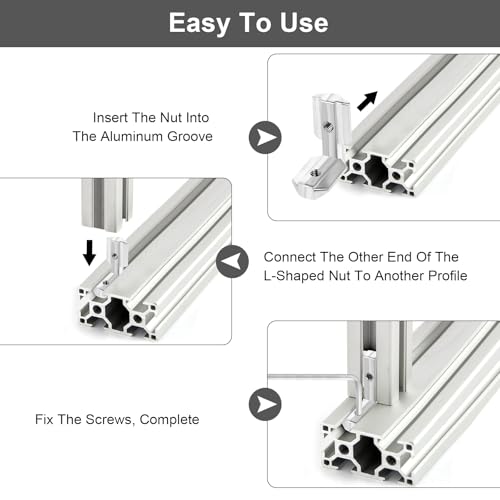 Easy To Use

Insert The Nut Into The Aluminum Groove

Connect The Other End Of The L-Shaped Nut To Another Profile

Fix The Screws, Complete