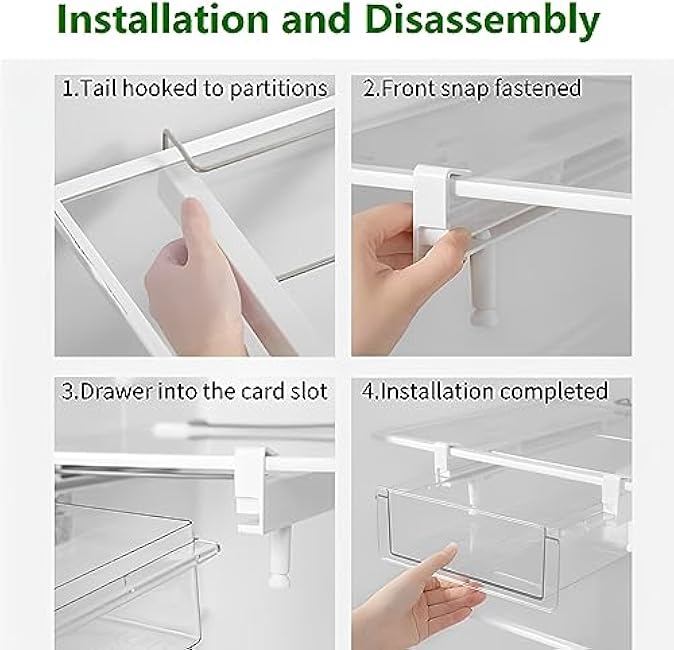 Installation and Disassembly

1.Tail hooked to partitions

2.Front snap fastened

3.Drawer into the card slot

4.Installation completed