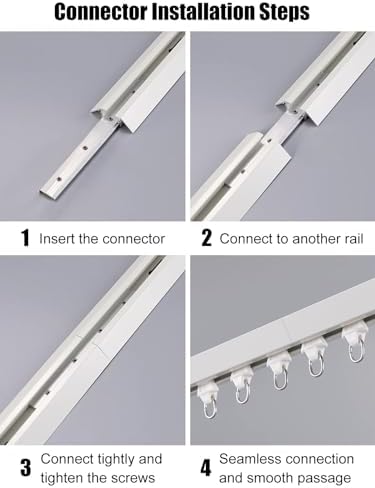 Connector Installation Steps

1 Insert the connector

2 Connect to another rail

3 Connect tightly and tighten the screws

4 Seamless connection and smooth passage