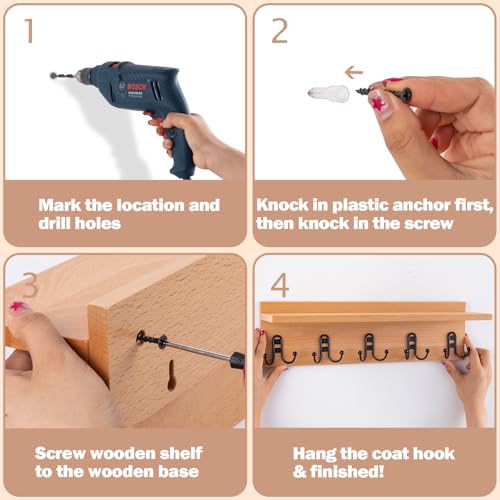 1

BOSCH

Mark the location and drill holes

2

Knock in plastic anchor first, then knock in the screw

3

Screw wooden shelf to the wooden base

4

Hang the coat hook & finished!