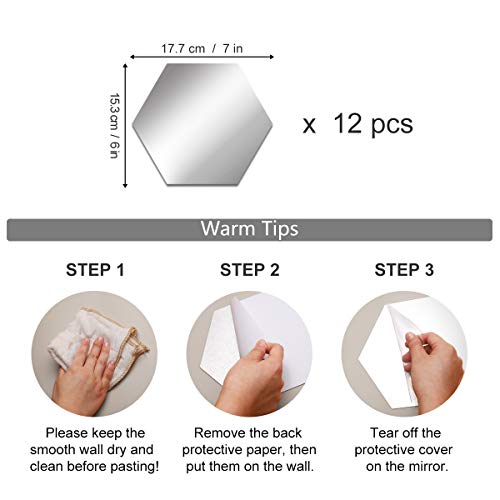 17.7 cm / 7 in

15.3cm / 6 in

x 12 pcs

Warm Tips

STEP 1

Please keep the smooth wall dry and clean before pasting!

STEP 2

Remove the back protective paper, then put them on the wall.

STEP 3

Tear off the protective cover on the mirror.