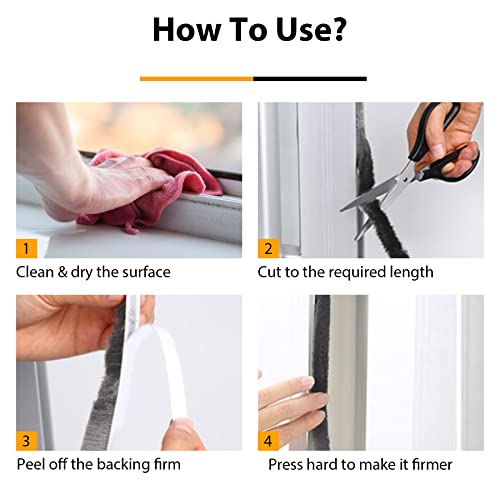 How To Use?

1
Clean & dry the surface

2
Cut to the required length

3
Peel off the backing firm

4
Press hard to make it firmer