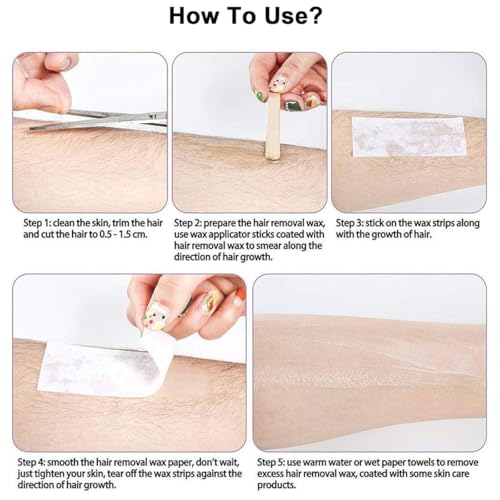 How To Use?

Step 1: clean the skin, trim the hair and cut the hair to 0.5 - 1.5 cm.

Step 2: prepare the hair removal wax, use wax applicator sticks coated with hair removal wax to smear along the direction of hair growth.

Step 3: stick on the wax strips along with the growth of hair.

Step 4: smooth the hair removal wax paper, don't wait, just tighten your skin, tear off the wax strips against the direction of hair growth.

Step 5: use warm water or wet paper towels to remove excess hair removal wax, coated with some skin care products.