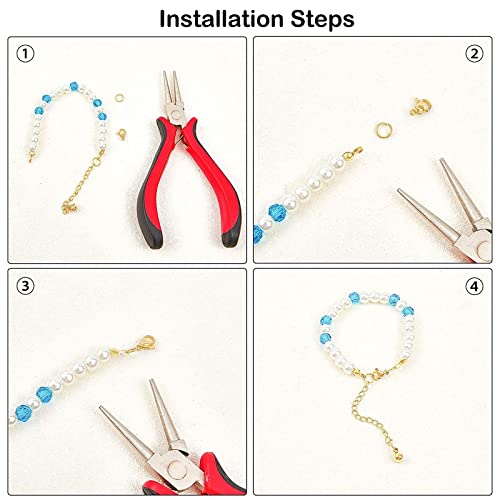 Installation Steps

①

②

③

④