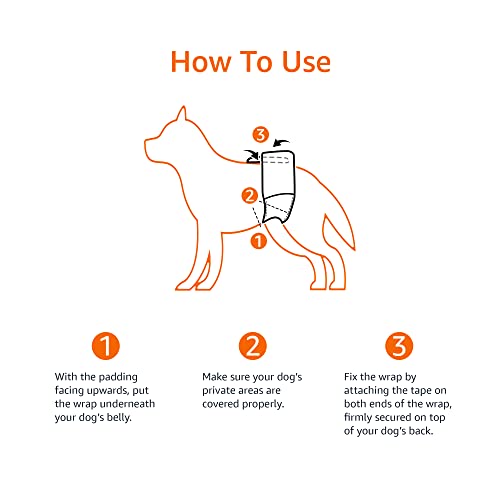 How To Use

3

2

1

1

With the padding facing upwards, put the wrap underneath your dog's belly.

2

Make sure your dog's private areas are covered properly.

3

Fix the wrap by attaching the tape on both ends of the wrap, firmly secured on top of your dog's back.