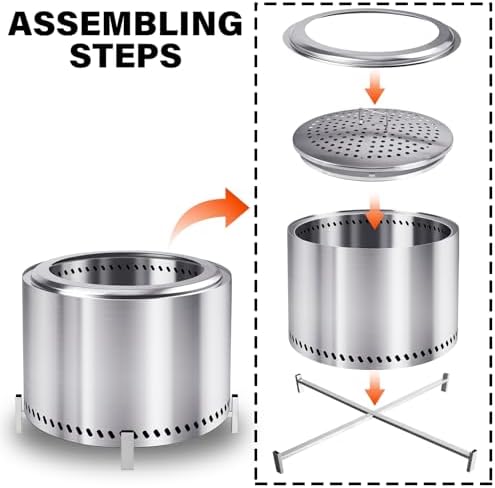 ASSEMBLING STEPS