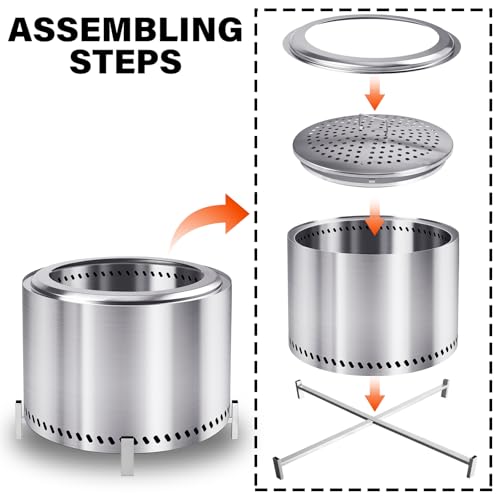 ASSEMBLING STEPS