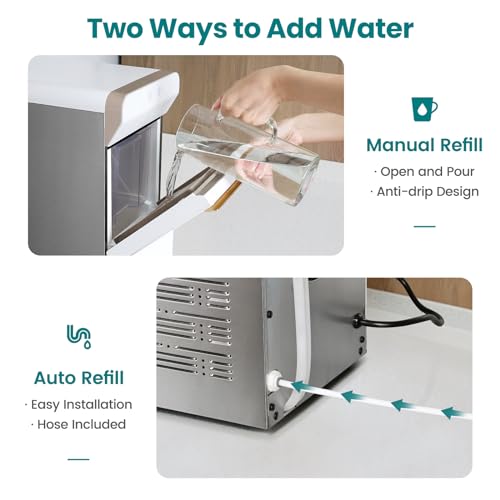 Two Ways to Add Water

Manual Refill

· Open and Pour
· Anti-drip Design

Auto Refill

· Easy Installation
· Hose Included