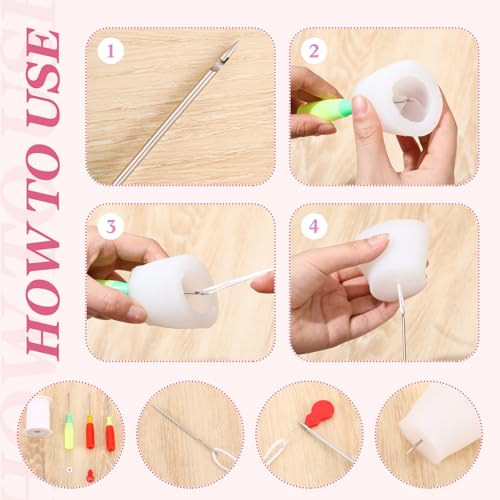 HOW TO USE

1

2

3

4