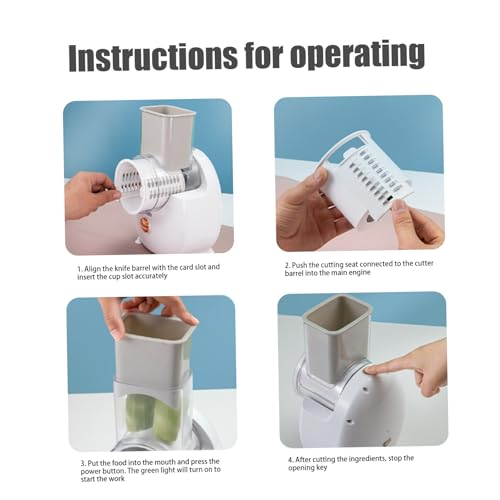 Instructions for operating

1. Align the knife barrel with the card slot and insert the cup slot accurately

2. Push the cutting seat connected to the cutter barrel into the main engine

3. Put the food into the mouth and press the power button. The green light will turn on to start the work

4. After cutting the ingredients, stop the opening key