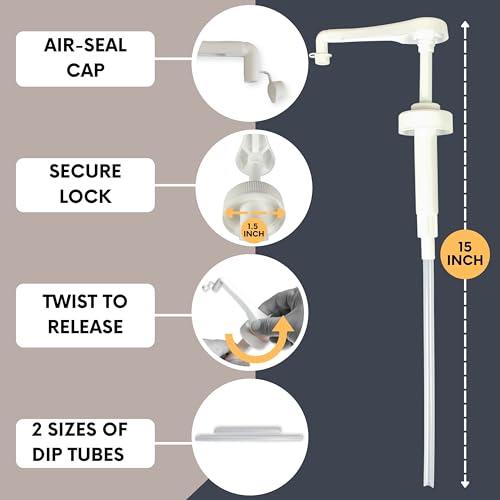 AIR-SEAL CAP

SECURE LOCK

1.5 INCH

TWIST TO RELEASE

2 SIZES OF DIP TUBES

15 INCH