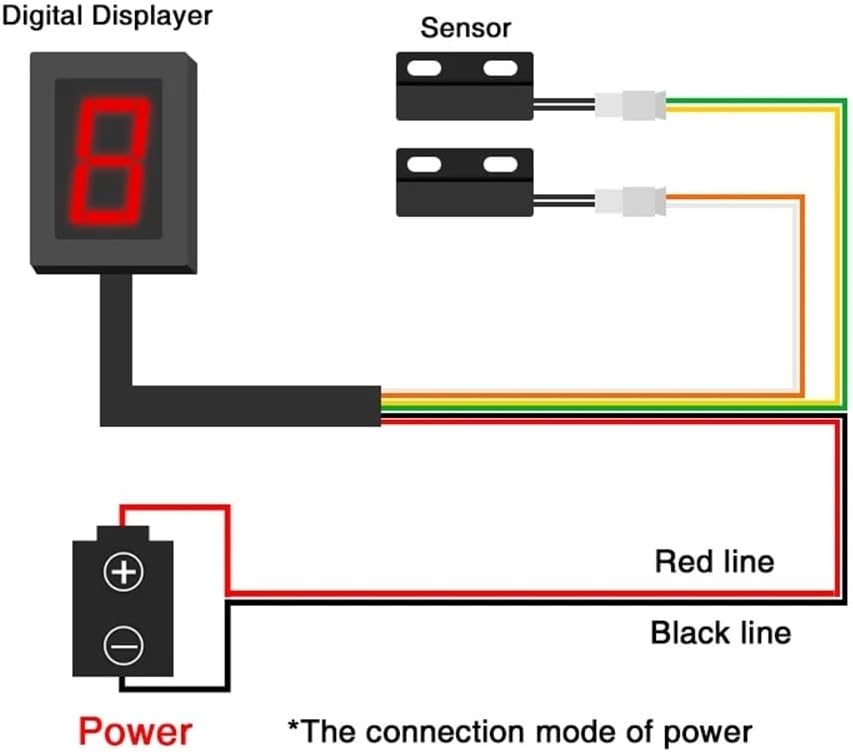 Digital Displayer

Sensor

8

Red line

Black line

+

−

Power

*The connection mode of power