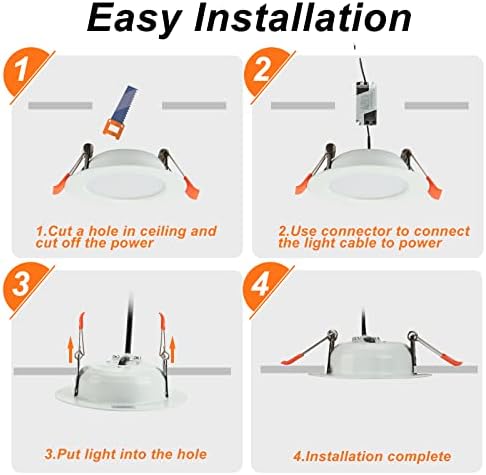 Easy Installation

1

1.Cut a hole in ceiling and cut off the power

2

2.Use connector to connect the light cable to power

3

3.Put light into the hole

4

4.Installation complete