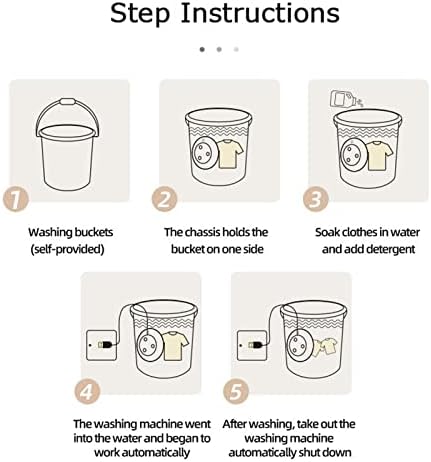 Step Instructions

1

Washing buckets (self-provided)

2

The chassis holds the bucket on one side

3

Soak clothes in water and add detergent

4

The washing machine went into the water and began to work automatically

5

After washing, take out the washing machine automatically shut down