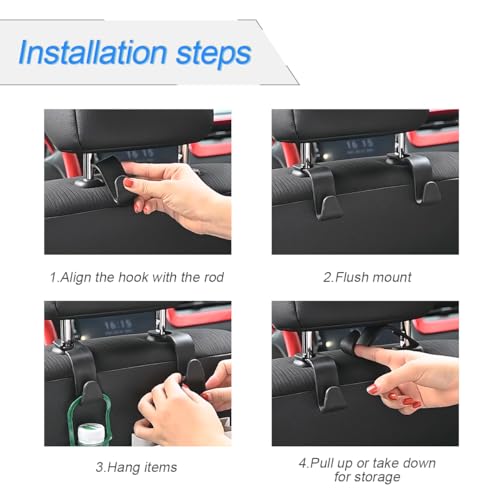 Installation steps

16:15

1.Align the hook with the rod

16:15

2.Flush mount

16:15

3.Hang items

4.Pull up or take down for storage