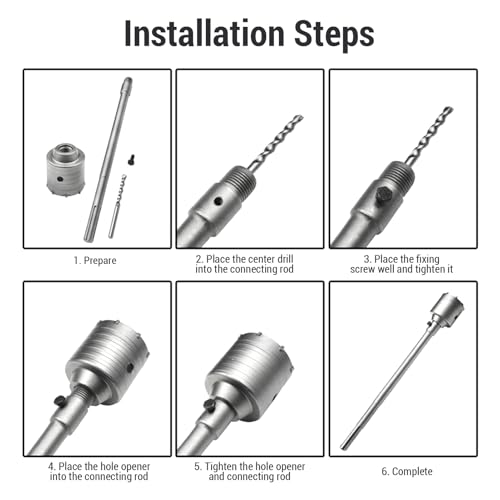 Installation Steps

1. Prepare

2. Place the center drill into the connecting rod

3. Place the fixing screw well and tighten it

4. Place the hole opener into the connecting rod

5. Tighten the hole opener and connecting rod

6. Complete