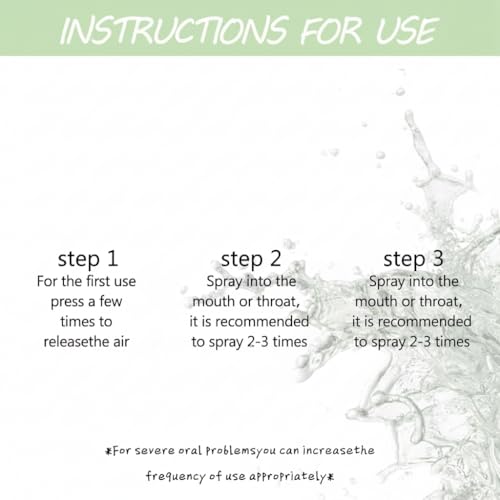 INSTRUCTIONS FOR USE

step 1
For the first use press a few times to releasethe air

step 2
Spray into the mouth or throat, it is recommended to spray 2-3 times

step 3
Spray into the mouth or throat, it is recommended to spray 2-3 times

*For severe oral problemsyou can increasethe frequency of use appropriately*