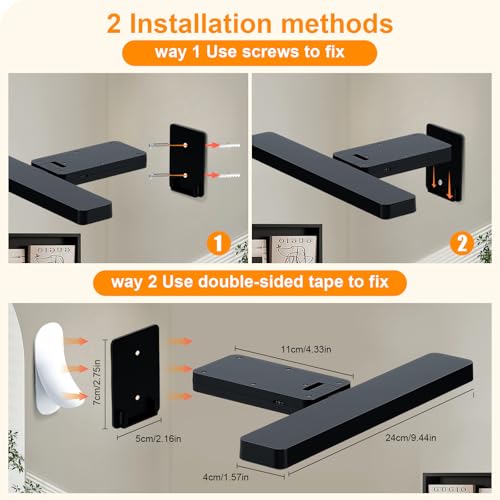 2 Installation methods

way 1 Use screws to fix

1

2

way 2 Use double-sided tape to fix

7cm/2.75in

5cm/2.16in

11cm/4.33in

24cm/9.44in

4cm/1.57in