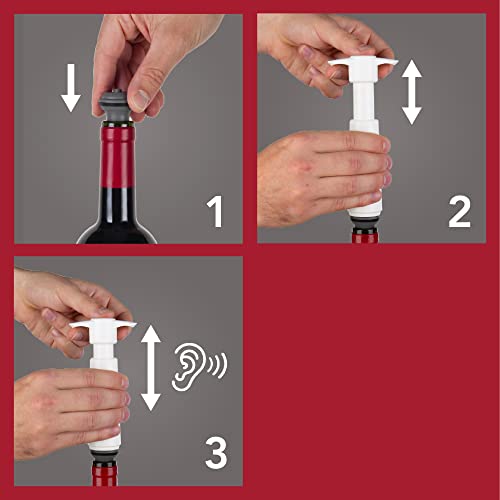 1

2

3