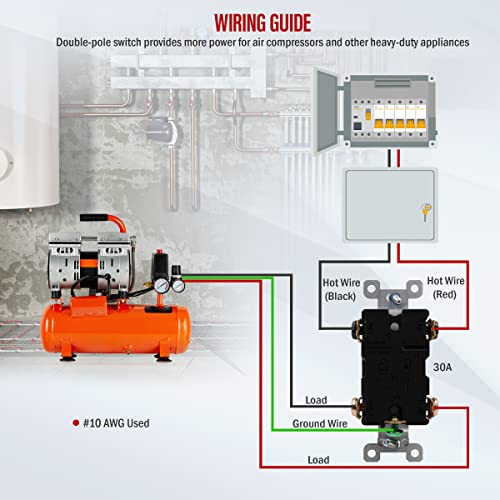 WIRING GUIDE

Double-pole switch provides more power for air compressors and other heavy-duty appliances

Hot Wire (Black)

Hot Wire (Red)

30A

Load

Ground Wire

Load

#10 AWG Used