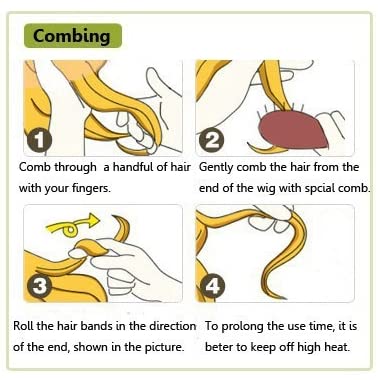 Combing

1

Comb through a handful of hair with your fingers.

2

Gently comb the hair from the end of the wig with spcial comb.

3

Roll the hair bands in the direction of the end, shown in the picture.

4

To prolong the use time, it is beter to keep off high heat.