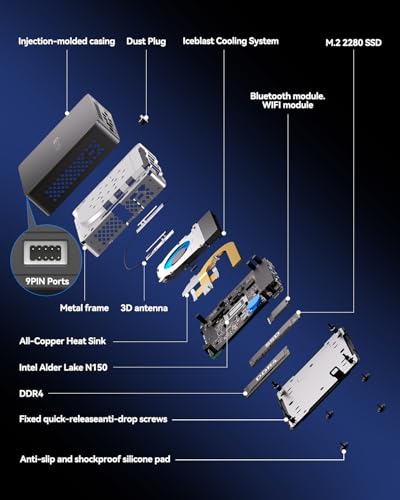 Injection-molded casing

Dust Plug

Iceblast Cooling System

M.2 2280 SSD

Bluetooth module. WIFI module

9PIN Ports

Metal frame

3D antenna

All-Copper Heat Sink

Intel Alder Lake N150

DDR4

Fixed quick-releaseanti-drop screws

Anti-slip and shockproof silicone pad

SSD

DDR4