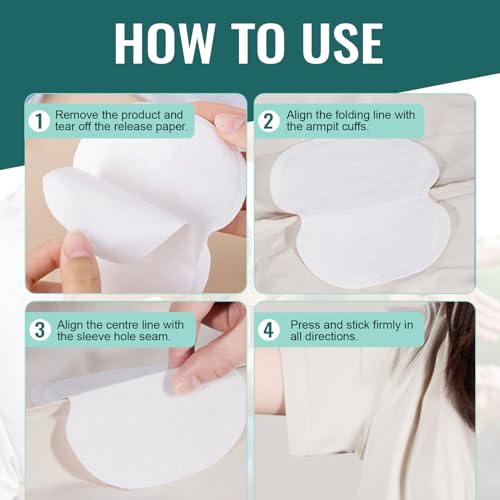 HOW TO USE

1 Remove the product and tear off the release paper.

2 Align the folding line with the armpit cuffs.

3 Align the centre line with the sleeve hole seam.

4 Press and stick firmly in all directions.