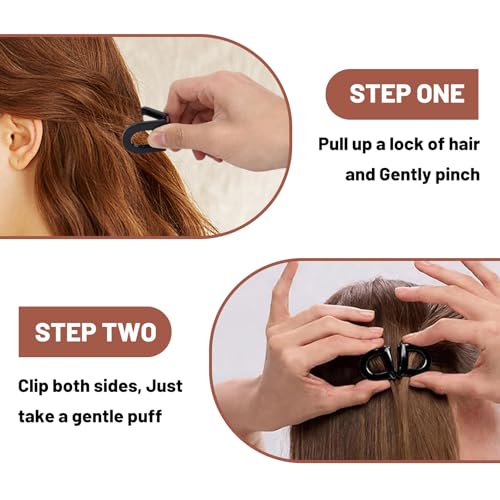 STEP ONE

Pull up a lock of hair and Gently pinch

STEP TWO

Clip both sides, Just take a gentle puff