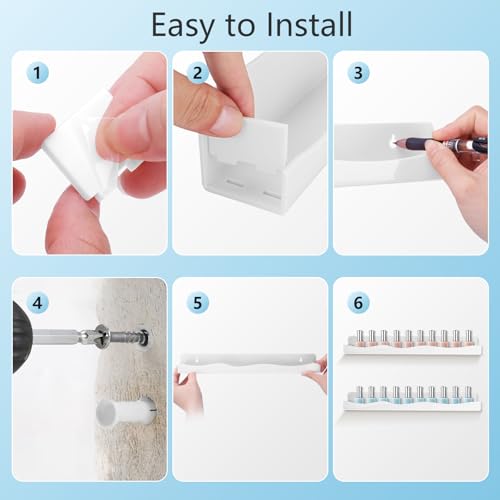 Easy to Install

1

2

3

4

5

6