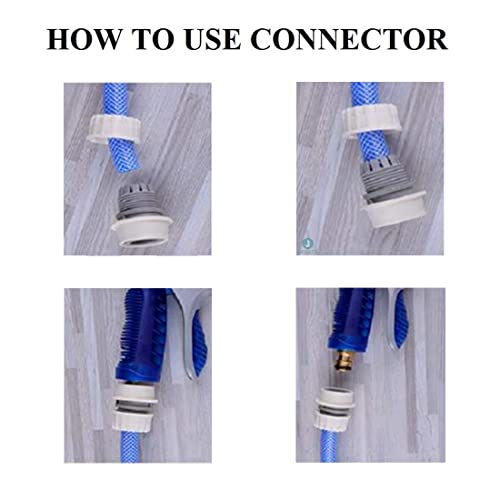 HOW TO USE CONNECTOR