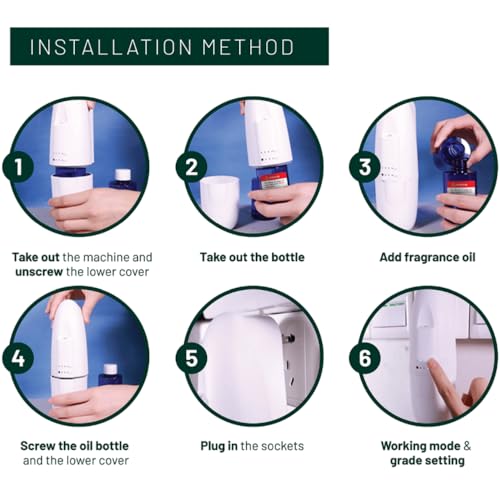 INSTALLATION METHOD

1

Take out the machine and unscrew the lower cover

2

Take out the bottle

3

Add fragrance oil

4

Screw the oil bottle and the lower cover

5

Plug in the sockets

6

Working mode & grade setting