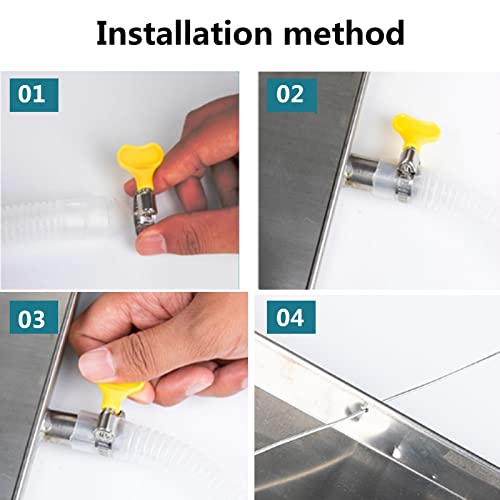 Installation method

01

02

03

04