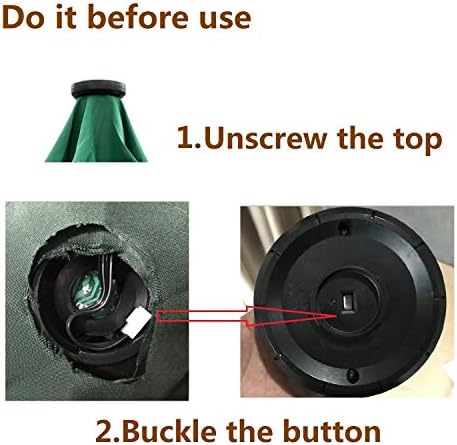 Do it before use

1.Unscrew the top

2.Buckle the button