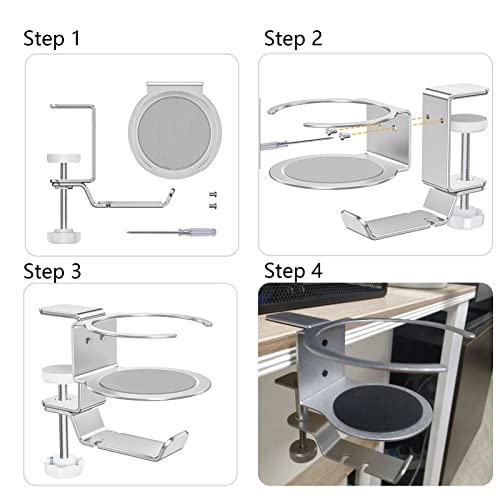 Step 1

Step 2

Step 3

Step 4