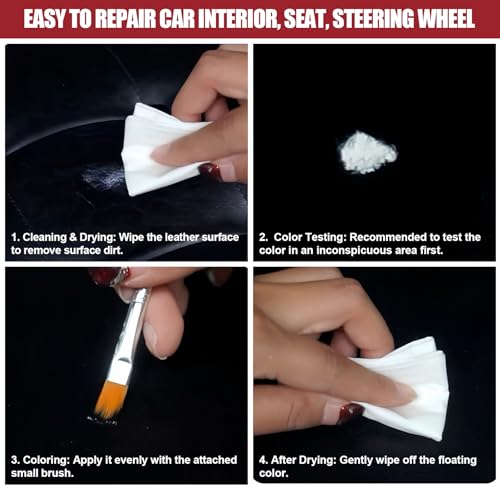 EASY TO REPAIR CAR INTERIOR, SEAT, STEERING WHEEL

1. Cleaning & Drying: Wipe the leather surface to remove surface dirt.

2. Color Testing: Recommended to test the color in an inconspicuous area first.

3. Coloring: Apply it evenly with the attached small brush.

4. After Drying: Gently wipe off the floating color.