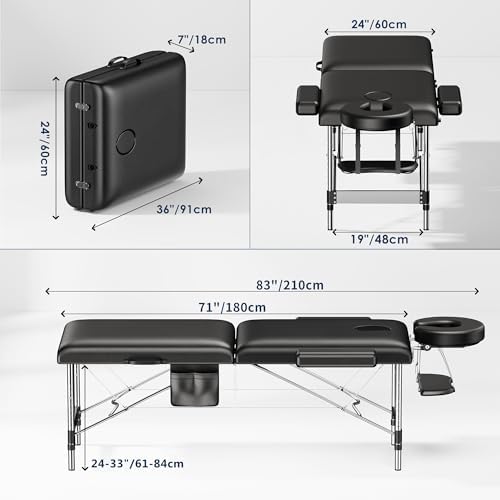 7"/18cm

24"/60cm

36"/91cm

24"/60cm

19"/48cm

83"/210cm

71"/180cm

24-33"/61-84cm