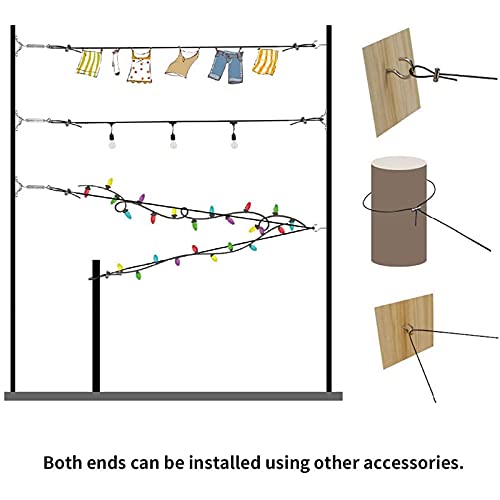 Both ends can be installed using other accessories.