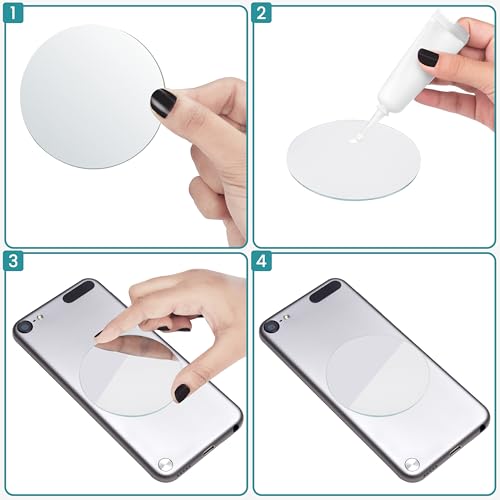 1

2

3

4