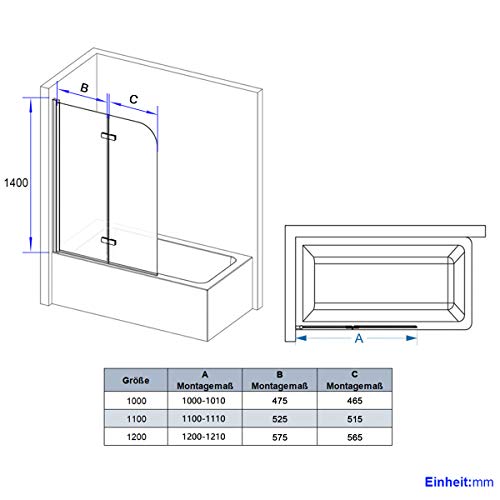 B

C

1400

A

| Größe | A Montagemaß | B Montagemaß | C Montagemaß |
|---|---|---|---|
| 1000 | 1000-1010 | 475 | 465 |
| 1100 | 1100-1110 | 525 | 515 |
| 1200 | 1200-1210 | 575 | 565 |

Einheit:mm