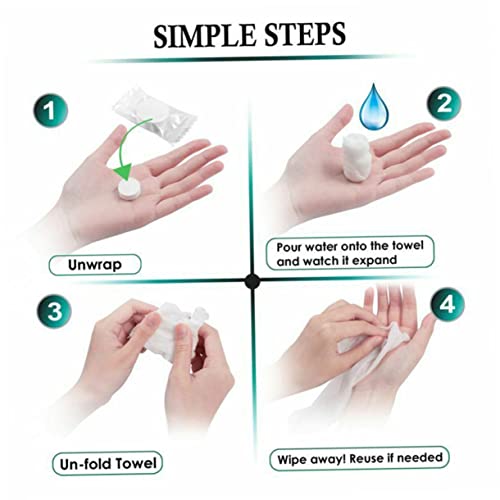 SIMPLE STEPS

1

Unwrap

2

Pour water onto the towel and watch it expand

3

Un-fold Towel

4

Wipe away! Reuse if needed