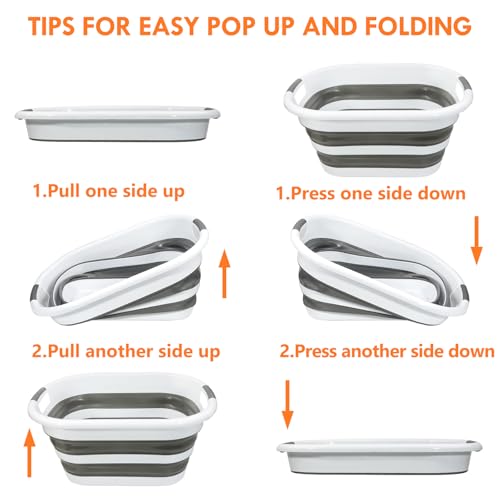 TIPS FOR EASY POP UP AND FOLDING

1.Pull one side up

2.Pull another side up

1.Press one side down

2.Press another side down