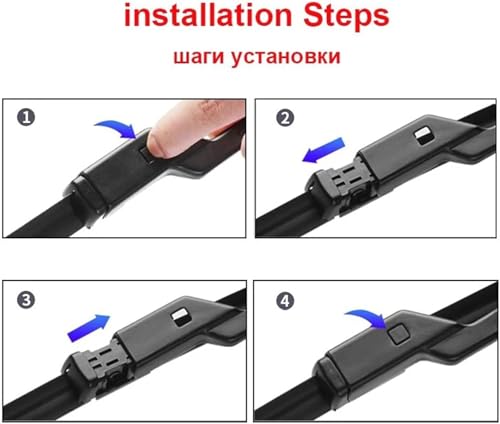 installation Steps

шаги установки

1

2

3

4