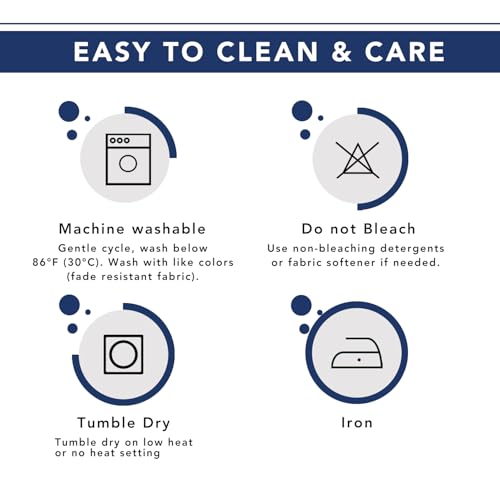 EASY TO CLEAN & CARE

Machine washable

Gentle cycle, wash below 86°F (30°C). Wash with like colors (fade resistant fabric).

Do not Bleach

Use non-bleaching detergents or fabric softener if needed.

Tumble Dry

Tumble dry on low heat or no heat setting

Iron